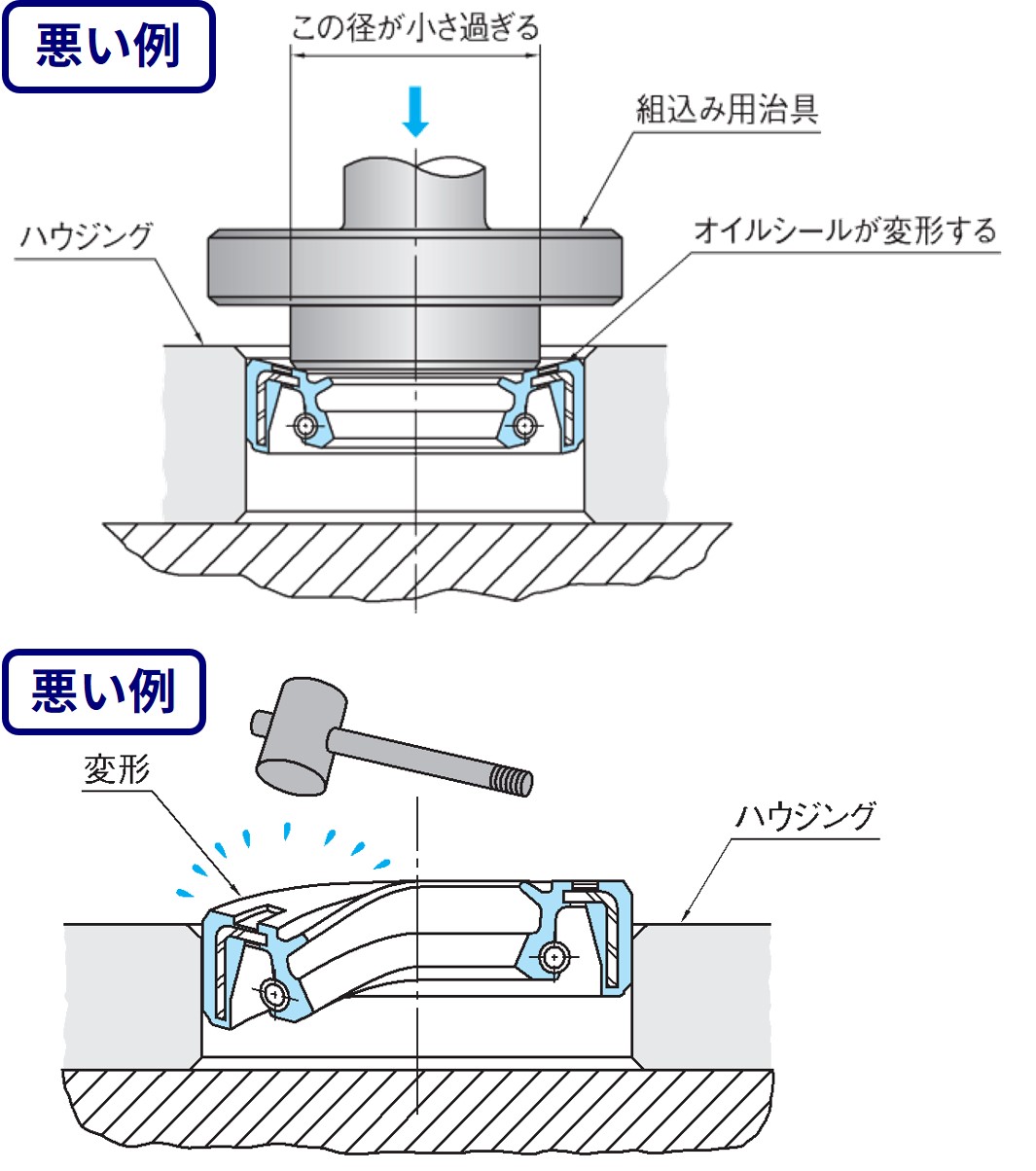 悪い例

この径が小さ過ぎる

組込み用治具

ハウジング

オイルシールが変形する

悪い例

変形

ハウジング